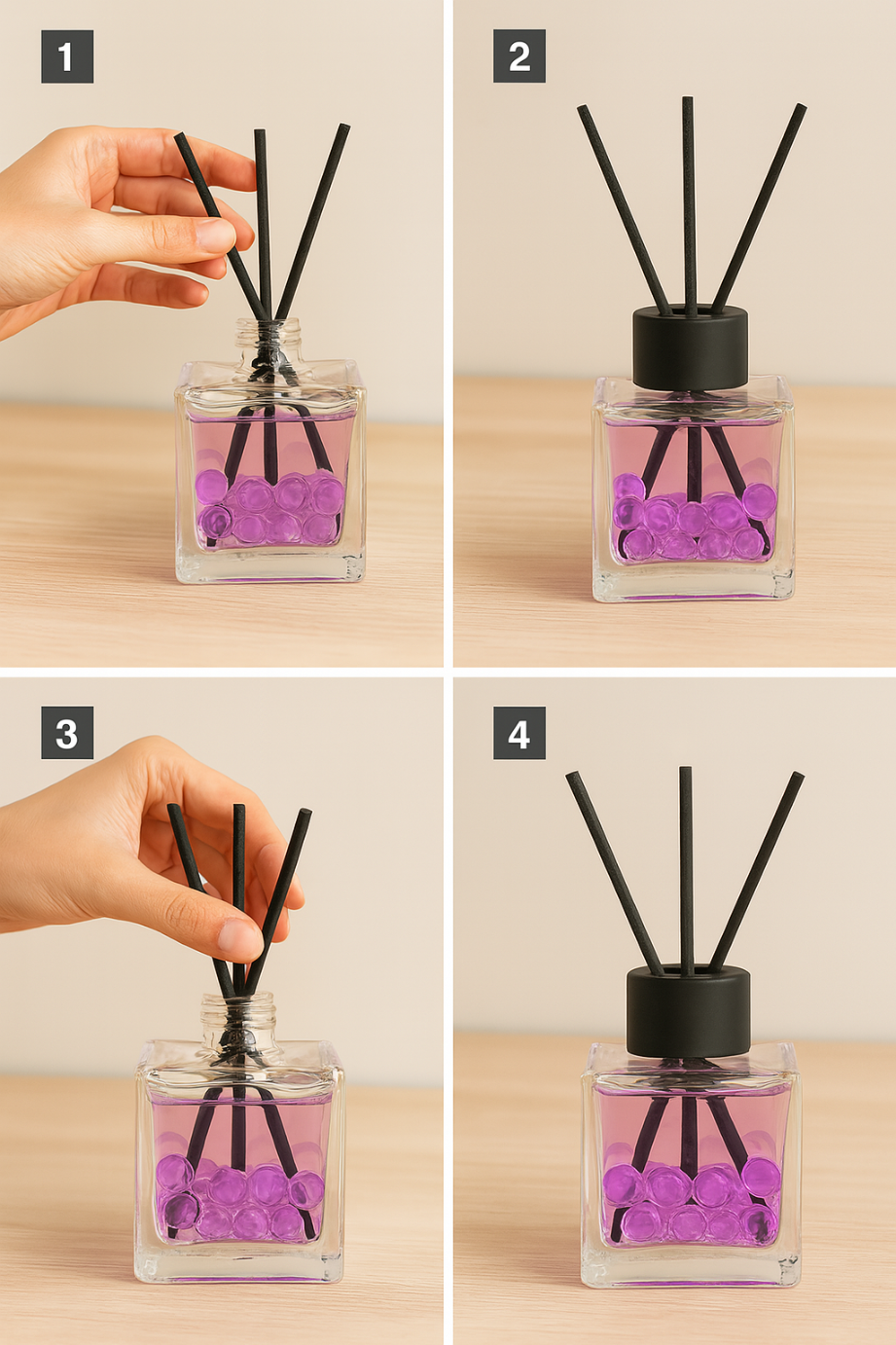 1

2

3

4